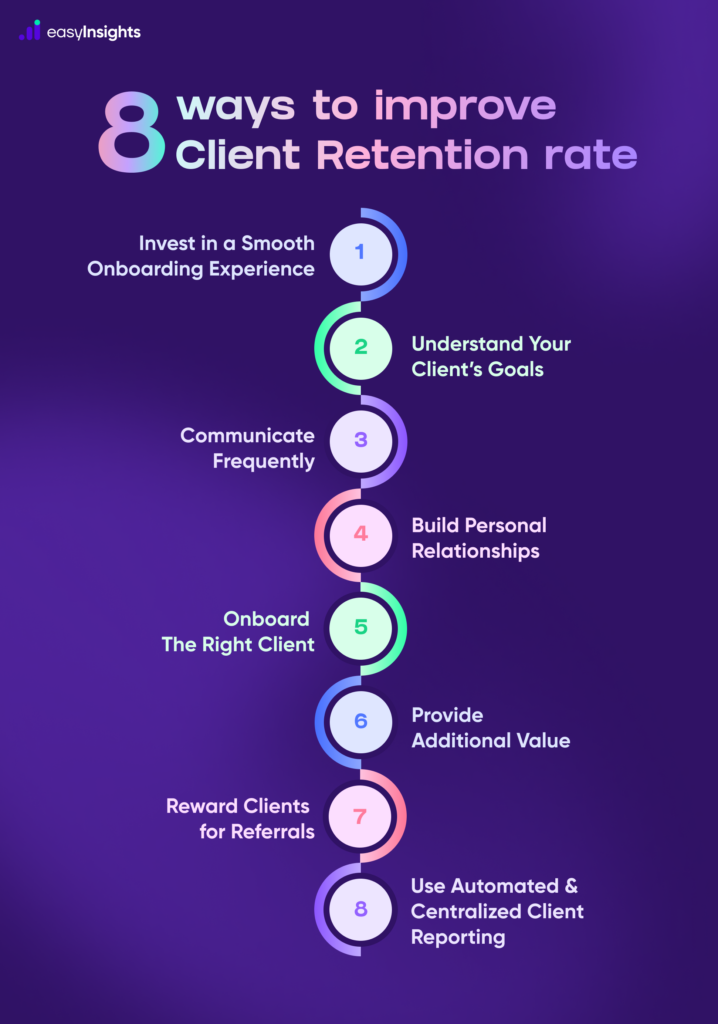 easyInsights

8 ways to improve Client Retention rate

1
Invest in a Smooth Onboarding Experience

2
Understand Your Client's Goals

3
Communicate Frequently

4
Build Personal Relationships

5
Onboard The Right Client

6
Provide Additional Value

7
Reward Clients for Referrals

8
Use Automated & Centralized Client Reporting